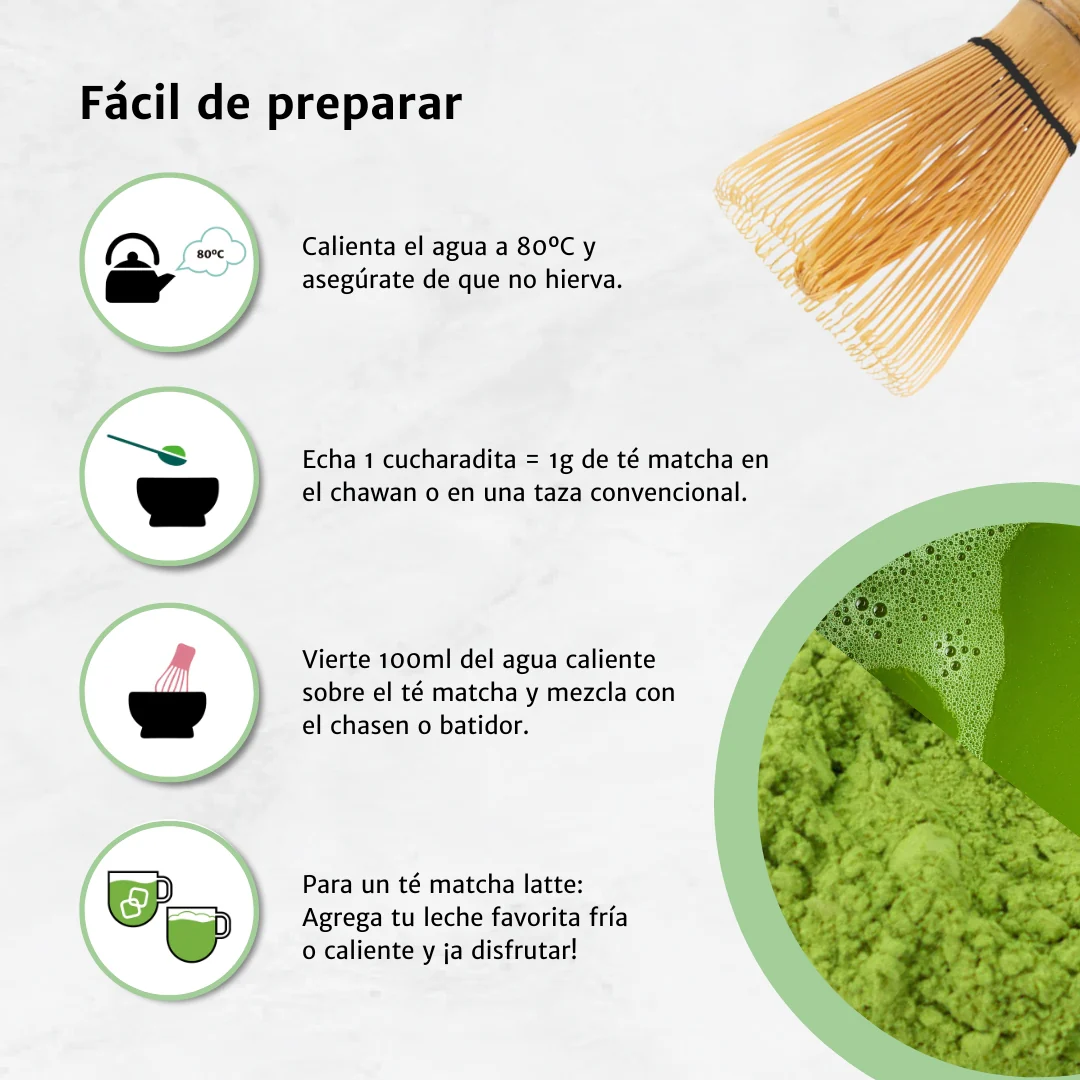 Fácil de preparar

80ºC

Calienta el agua a 80ºC y asegúrate de que no hierva.

Echa 1 cucharadita = 1g de té matcha en el chawan o en una taza convencional.

Vierte 100ml del agua caliente sobre el té matcha y mezcla con el chasen o batidor.

Para un té matcha latte: Agrega tu leche favorita fría o caliente y ¡a disfrutar!